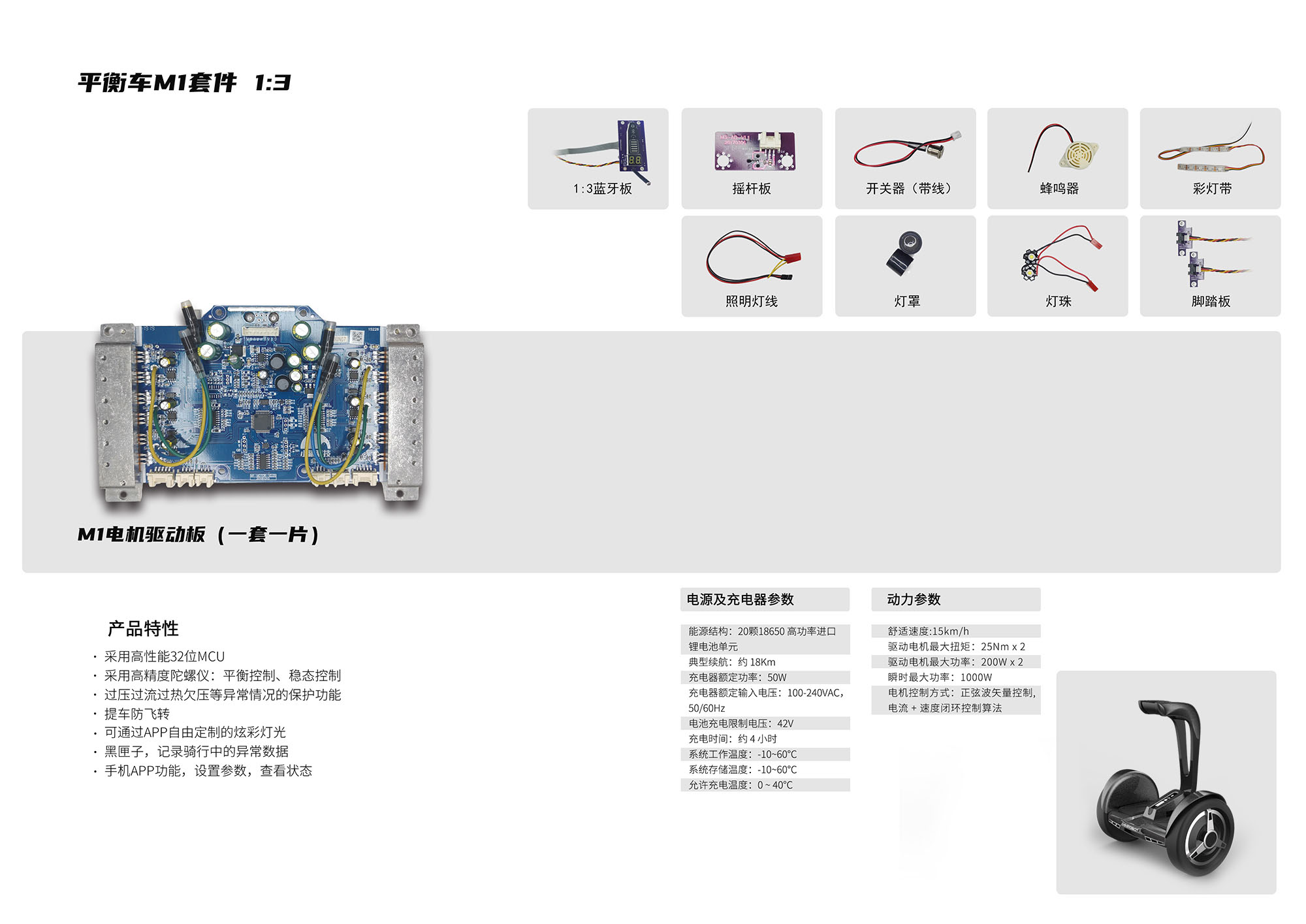 平衡车M1套件 1:3

1:3蓝牙板

摇杆板

开关器（带线）

蜂鸣器

彩灯带

照明灯线

灯罩

灯珠

脚踏板

M1电机驱动板（一套一片）

产品特性

· 采用高性能32位MCU
· 采用高精度陀螺仪：平衡控制、稳态控制
· 过压过流过热欠压等异常情况的保护功能
· 提车防飞转
· 可通过APP自由定制的炫彩灯光
· 黑匣子，记录骑行中的异常数据
· 手机APP功能，设置参数，查看状态

电源及充电器参数

能源结构：20颗18650 高功率进口锂电池单元
典型续航：约 18Km
充电器额定功率：50W
充电器额定输入电压：100-240VAC，50/60Hz
电池充电限制电压：42V
充电时间：约 4 小时
系统工作温度：-10~60℃
系统存储温度：-10~60℃
允许充电温度：0 ~ 40℃

动力参数

舒适速度:15km/h
驱动电机最大扭矩：25Nm x 2
驱动电机最大功率：200W x 2
瞬时最大功率：1000W
电机控制方式：正弦波矢量控制，电流 + 速度闭环控制算法